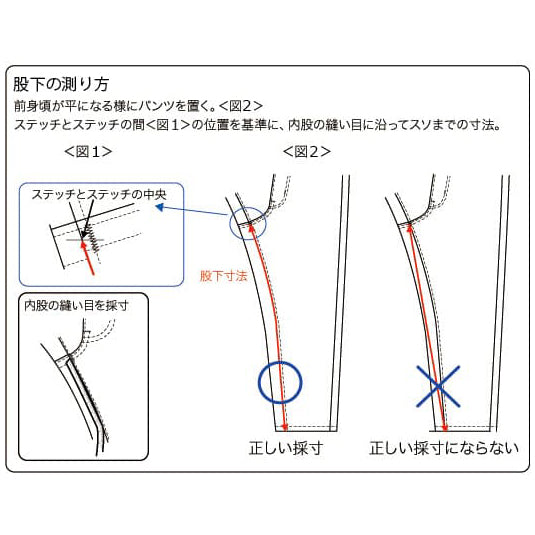 股下の測り方
前身頃が平になる様にパンツを置く。<図2>
ステッチとステッチの間<図1>の位置を基準に、内股の縫い目に沿ってスソまでの寸法。

<図1>

ステッチとステッチの中央

内股の縫い目を採寸

<図2>

股下寸法

正しい採寸

正しい採寸にならない